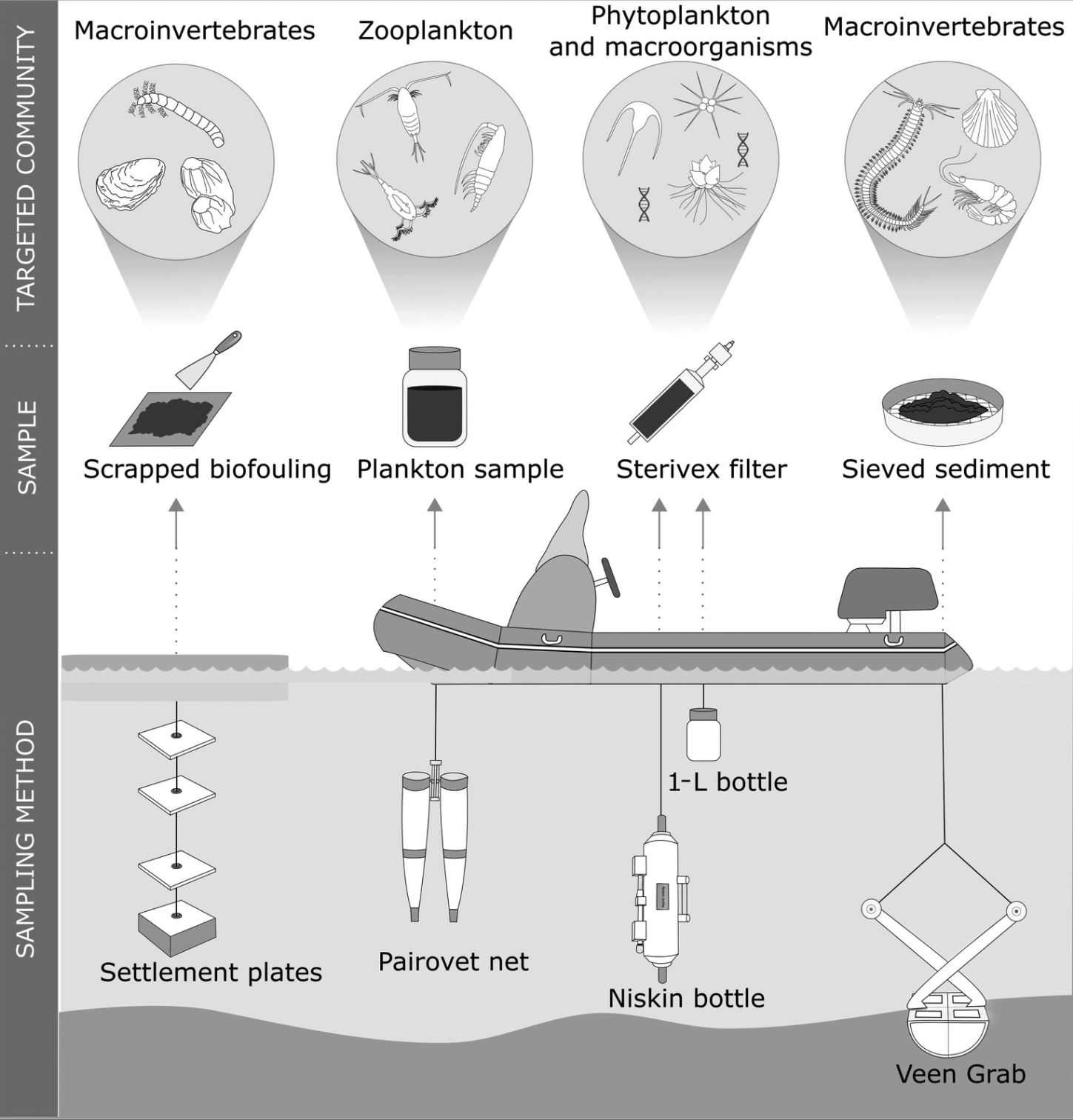 TARGETED COMMUNITY

Macroinvertebrates

Zooplankton

Phytoplankton and macroorganisms

Macroinvertebrates

SAMPLE

Scrapped biofouling

Plankton sample

Sterivex filter

Sieved sediment

SAMPLING METHOD

Settlement plates

Pairovet net

1-L bottle

Niskin bottle

Veen Grab