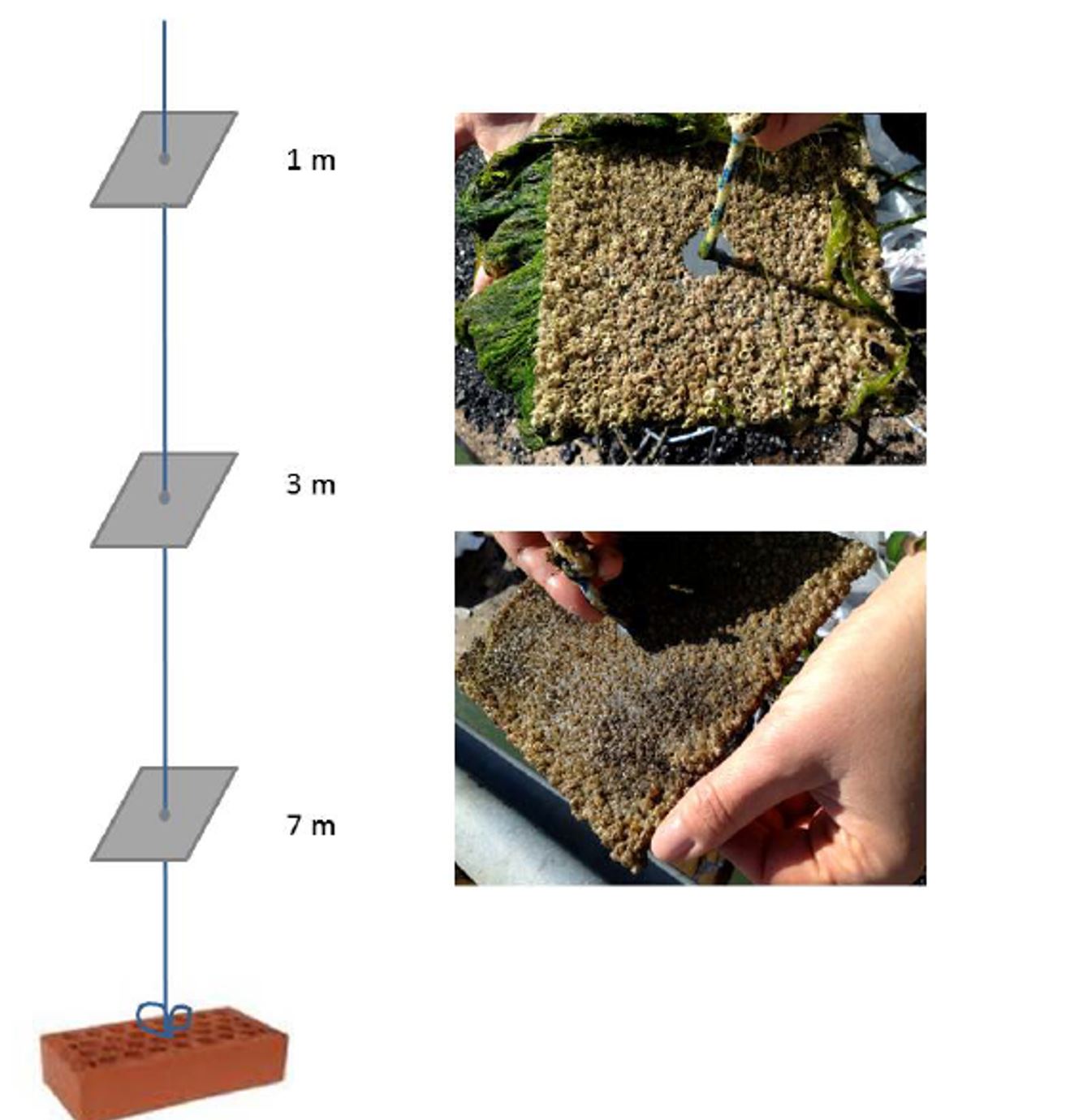 1 m

3 m

7 m